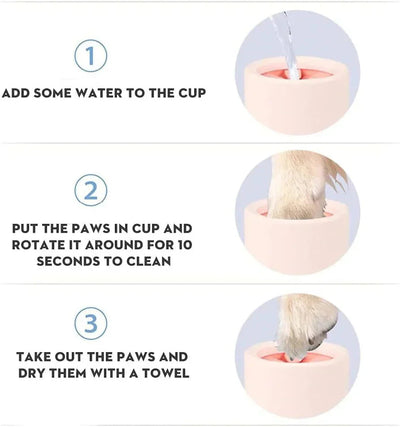 1

ADD SOME WATER TO THE CUP

2

PUT THE PAWS IN CUP AND ROTATE IT AROUND FOR 10 SECONDS TO CLEAN

3

TAKE OUT THE PAWS AND DRY THEM WITH A TOWEL